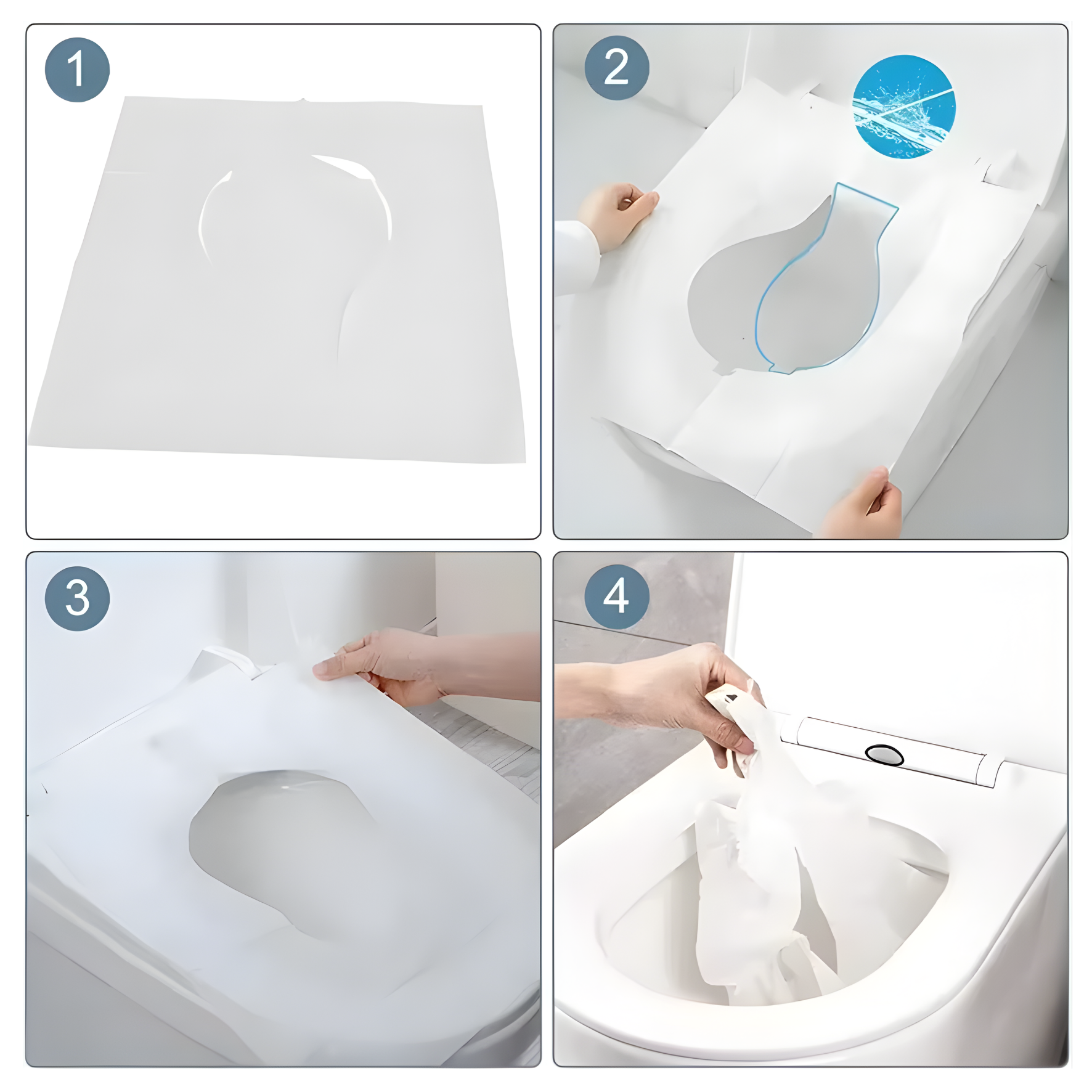 1

2

3

4