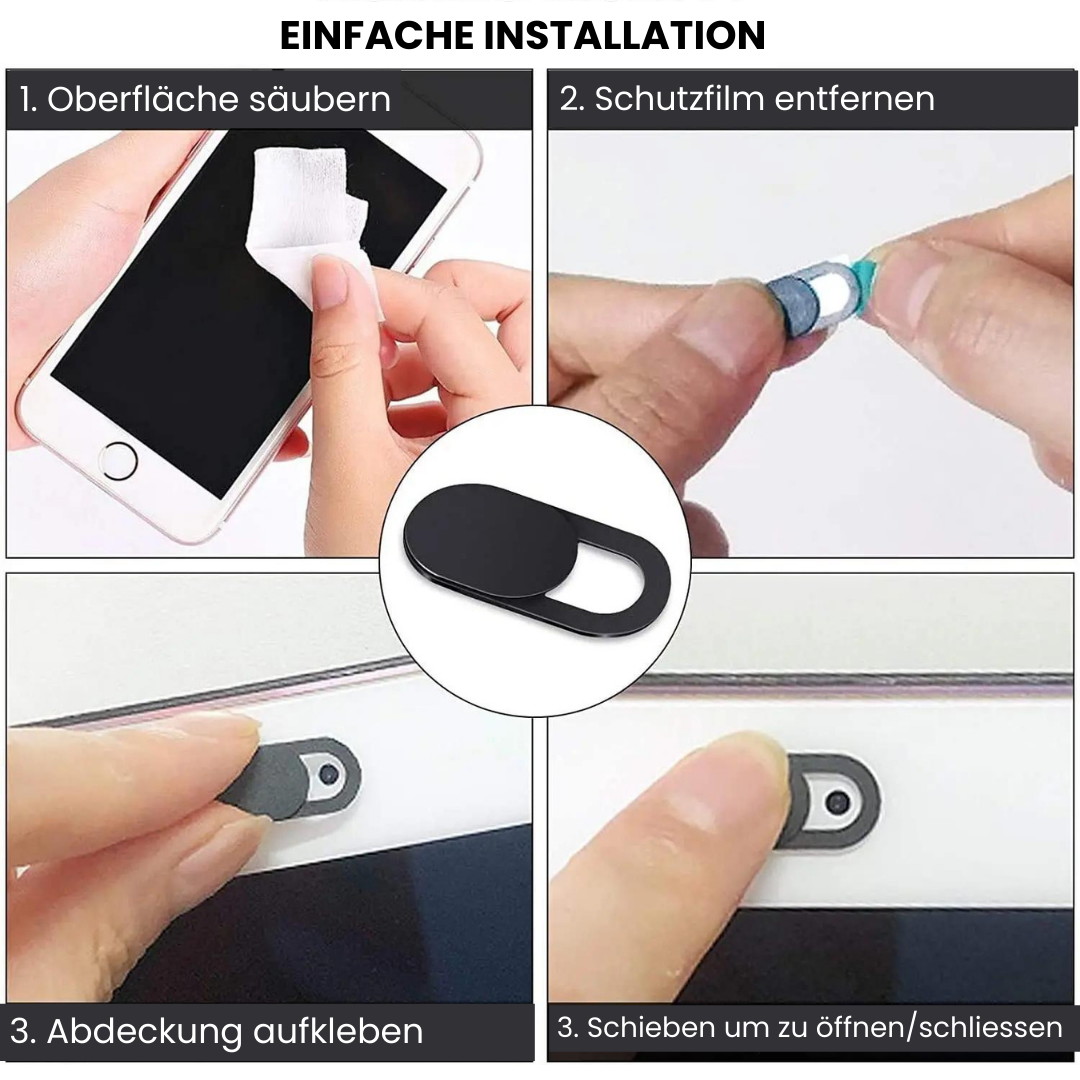 EINFACHE INSTALLATION

1. Oberfläche säubern

2. Schutzfilm entfernen

3. Abdeckung aufkleben

3. Schieben um zu öffnen/schliessen