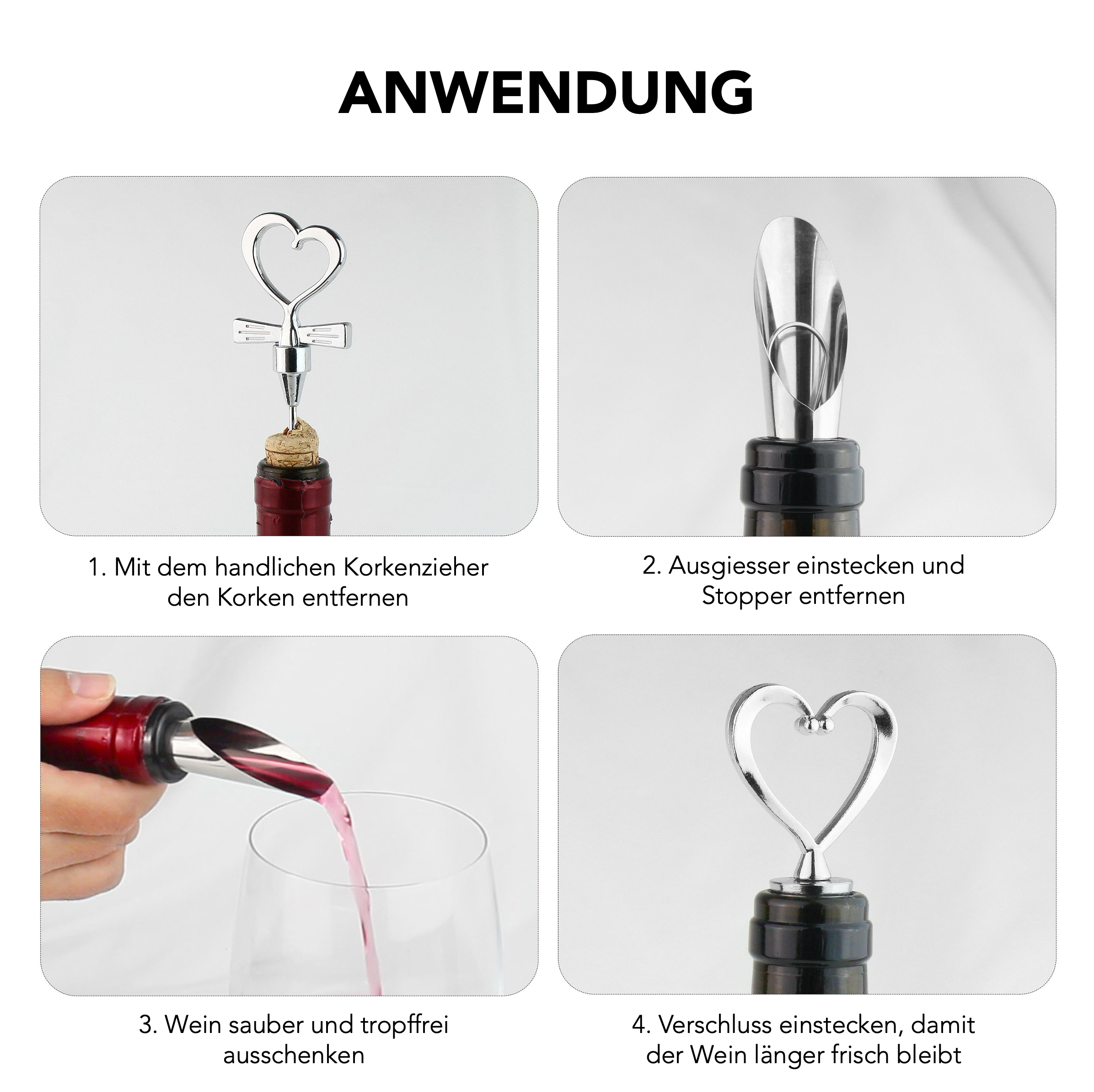 ANWENDUNG

1. Mit dem handlichen Korkenzieher den Korken entfernen

2. Ausgiesser einstecken und Stopper entfernen

3. Wein sauber und tropffrei ausschenken

4. Verschluss einstecken, damit der Wein länger frisch bleibt